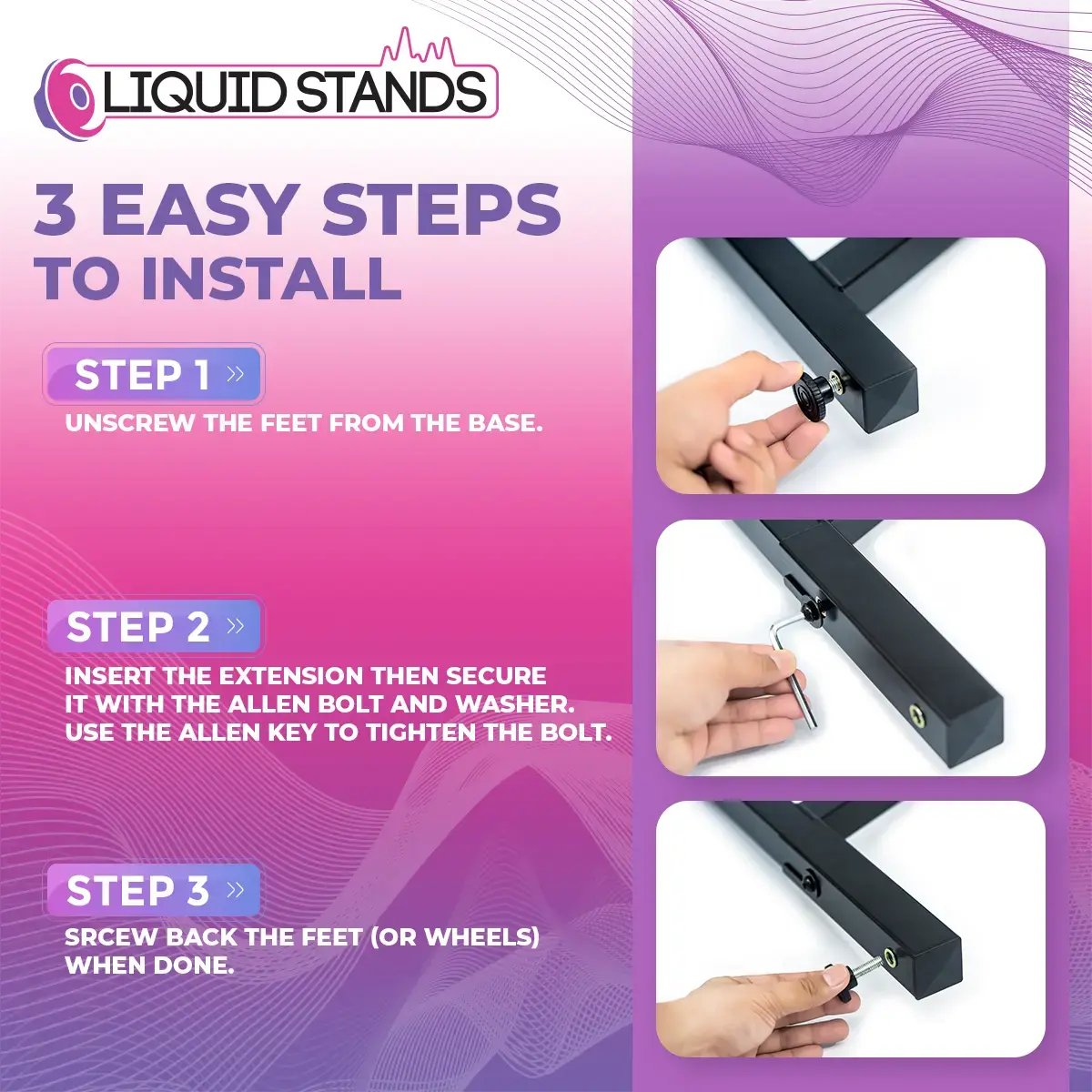 LIQUID STANDS

3 EASY STEPS TO INSTALL

STEP 1 »

UNSCREW THE FEET FROM THE BASE.

STEP 2 »

INSERT THE EXTENSION THEN SECURE IT WITH THE ALLEN BOLT AND WASHER. USE THE ALLEN KEY TO TIGHTEN THE BOLT.

STEP 3 »

SRCEW BACK THE FEET (OR WHEELS) WHEN DONE.