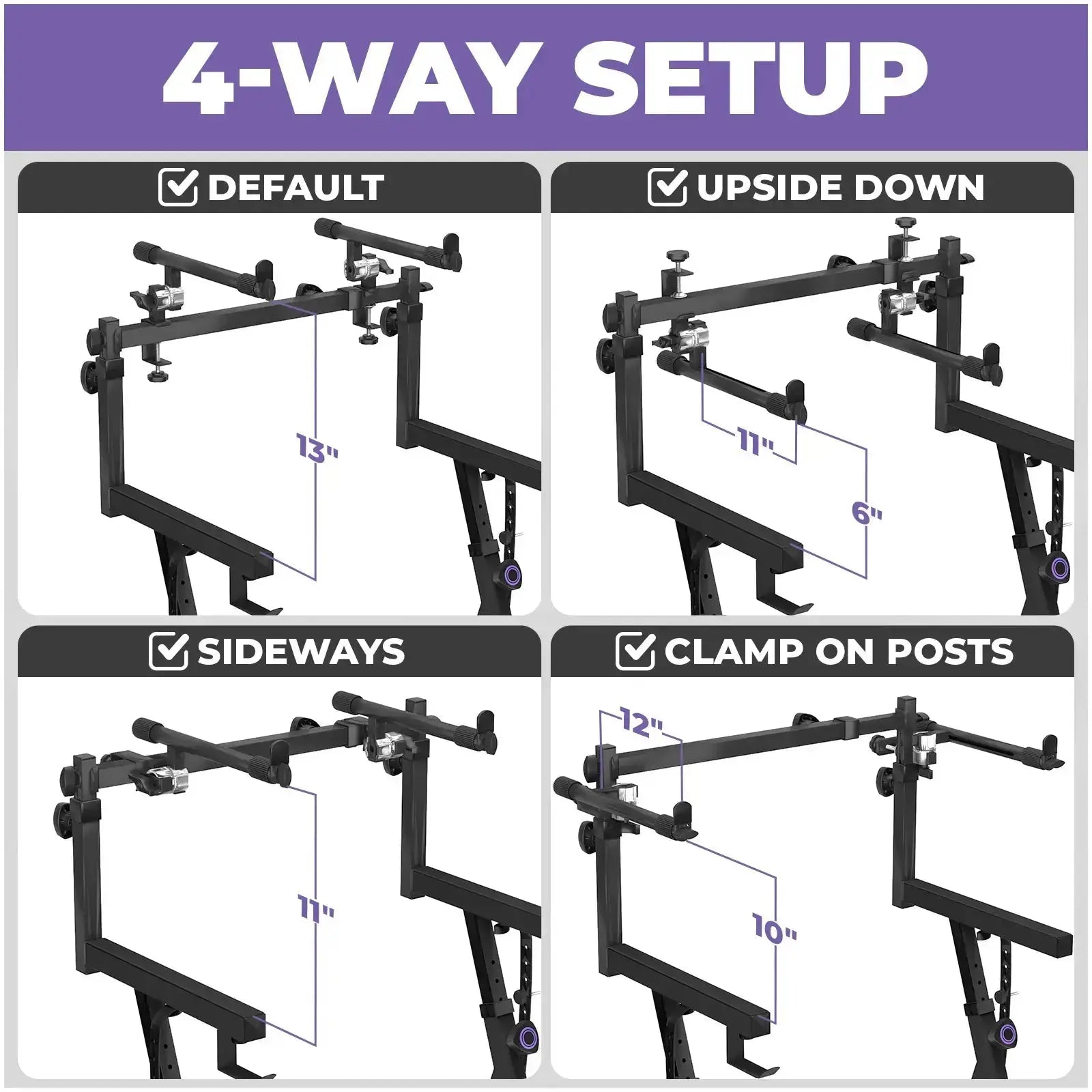 4-WAY SETUP

DEFAULT

13"

UPSIDE DOWN

11"

6"

SIDEWAYS

11"

CLAMP ON POSTS

12"

10"